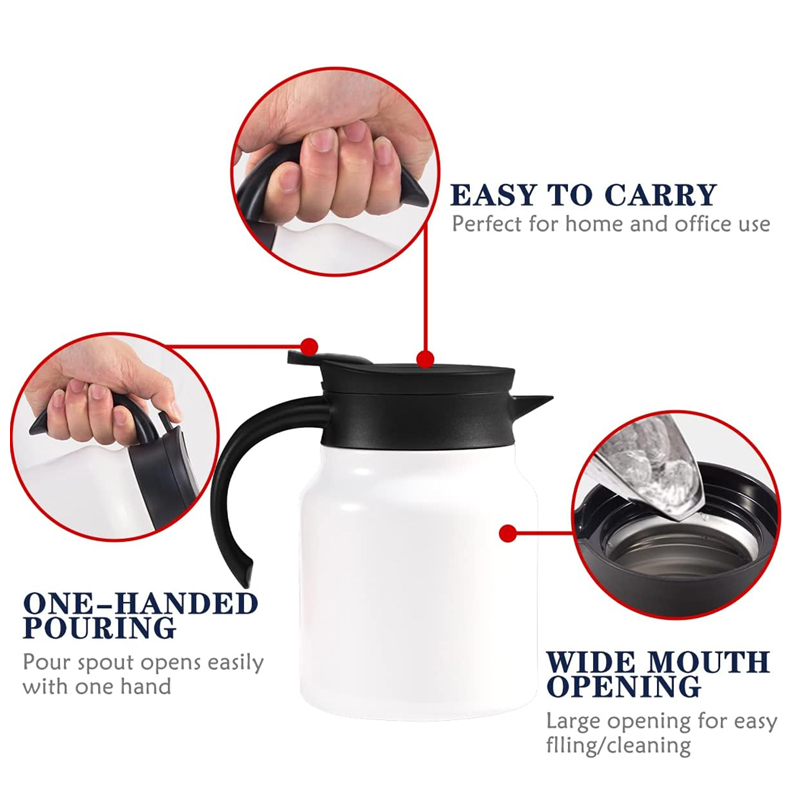 EASY TO CARRY
Perfect for home and office use

ONE-HANDED POURING
Pour spout opens easily with one hand

WIDE MOUTH OPENING
Large opening for easy flling/cleaning